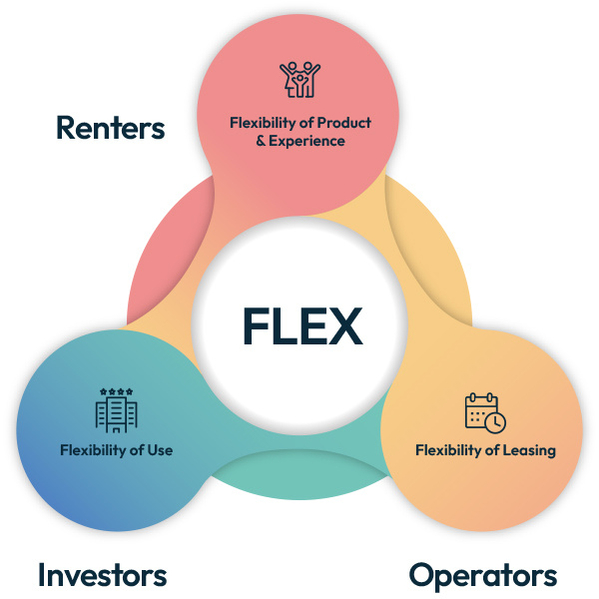 Renters

Flexibility of Product & Experience

FLEX

Flexibility of Use

Flexibility of Leasing

Investors

Operators